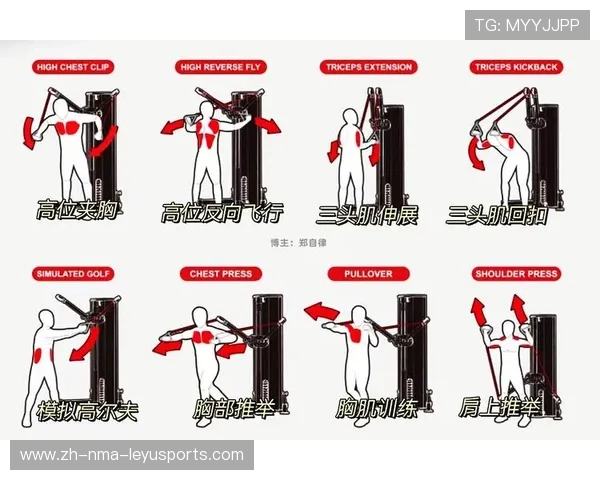 TG: MYYJJPP

HIGH CHEST CLIP
高位夹胸

HIGH REVERSE FLY
高位反向飞行

TRICEPS EXTENSION
三头肌伸展

TRICEPS KICKBACK
三头肌回扣

博主：郑自律

SIMULATED GOLF
模拟高尔夫

CHEST PRESS
胸部推举

PULLOVER
胸肌训练

SHOULDER PRESS
肩上推举

www.zh-nma-leyusports.com